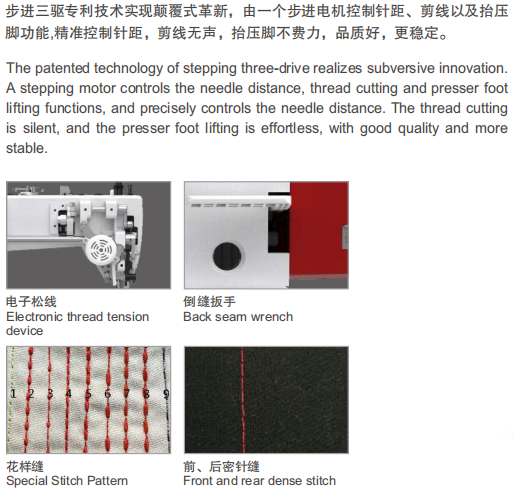 步进三驱专利技术实现颠覆式革新，由一个步进电机控制针距、剪线以及抬压脚功能,精准控制针距，剪线无声，抬压脚不费力，品质好，更稳定。

The patented technology of stepping three-drive realizes subversive innovation. A stepping motor controls the needle distance, thread cutting and presser foot lifting functions, and precisely controls the needle distance. The thread cutting is silent, and the presser foot lifting is effortless, with good quality and more stable.

电子松线
Electronic thread tension device

倒缝扳手
Back seam wrench

1 2 3 4 5 6 7 8 9

花样缝
Special Stitch Pattern

前、后密针缝
Front and rear dense stitch